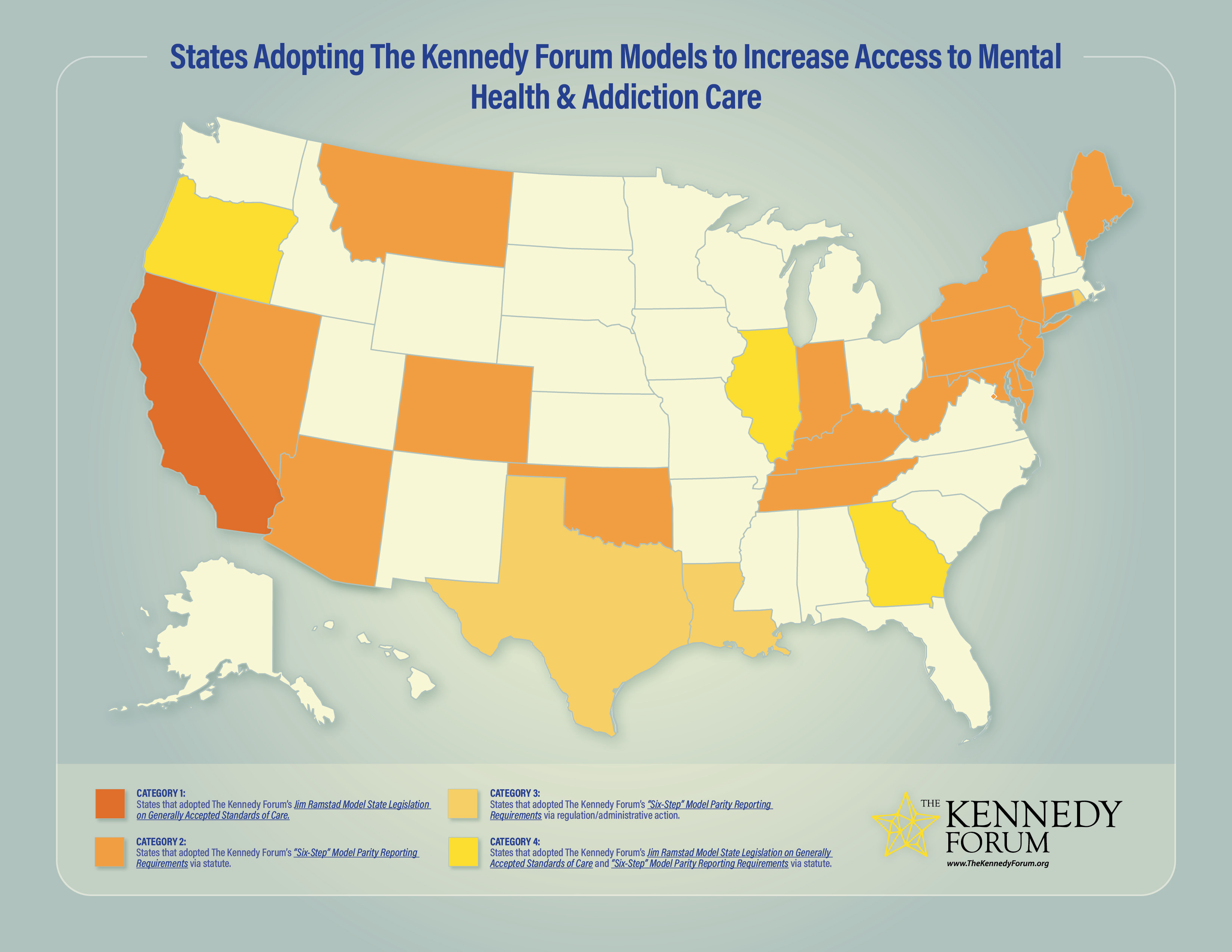 States Adopting The Kennedy Forum Models to Increase Access to Mental Health & Addiction Care

CATEGORY 1:
States that adopted The Kennedy Forum's Jim Ramstad Model State Legislation on Generally Accepted Standards of Care.

CATEGORY 2:
States that adopted The Kennedy Forum's "Six-Step" Model Parity Reporting Requirements via statute.

CATEGORY 3:
States that adopted The Kennedy Forum's "Six-Step" Model Parity Reporting Requirements via regulation/administrative action.

CATEGORY 4:
States that adopted The Kennedy Forum's Jim Ramstad Model State Legislation on Generally Accepted Standards of Care and "Six-Step" Model Parity Reporting Requirements via statute.

THE KENNEDY FORUM
www.TheKennedyForum.org